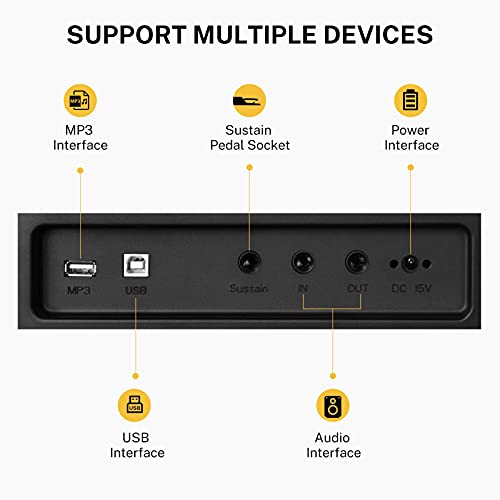 SUPPORT MULTIPLE DEVICES

MP3

MP3 Interface

Sustain Pedal Socket

Power Interface

MP3 USB Sustain IN OUT DC 15V

USB

USB Interface

Audio Interface