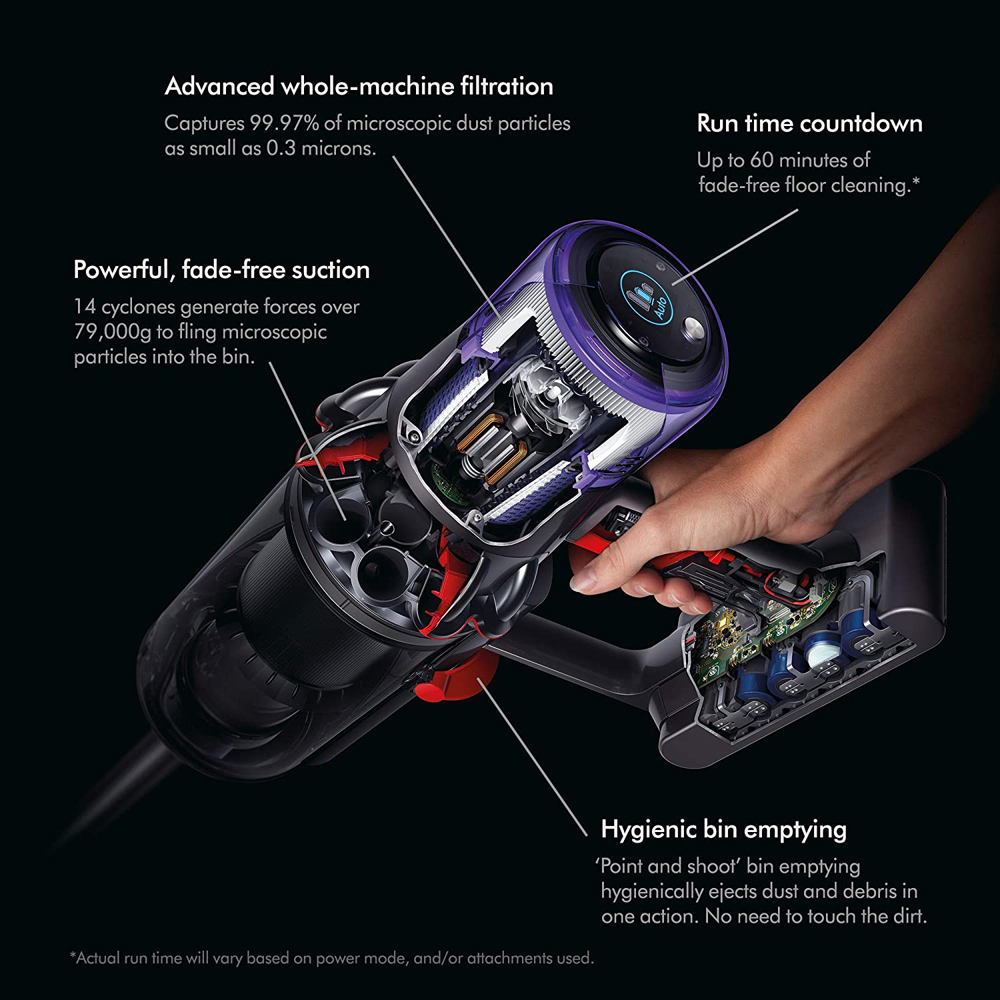 Advanced whole-machine filtration
Captures 99.97% of microscopic dust particles as small as 0.3 microns.

Run time countdown
Up to 60 minutes of fade-free floor cleaning.*

Powerful, fade-free suction
14 cyclones generate forces over 79,000g to fling microscopic particles into the bin.

Auto

Hygienic bin emptying
'Point and shoot' bin emptying hygienically ejects dust and debris in one action. No need to touch the dirt.

*Actual run time will vary based on power mode, and/or attachments used.